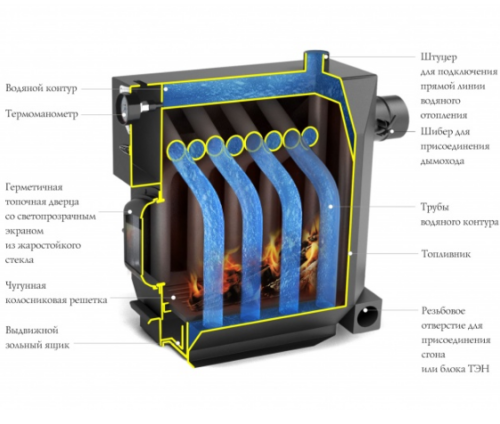 Водяной контур

Термоманометр

Герметичная топочная дверца со светопрозрачным экраном из жаростойкого стекла

Чугунная колосниковая решетка

Выдвижной зольный ящик

Штуцер для подключения прямой линии водяного отопления

Шибер для присоединения дымохода

Трубы водяного контура

Топливник

Резьбовое отверстие для присоединения сгона или блока ТЭН